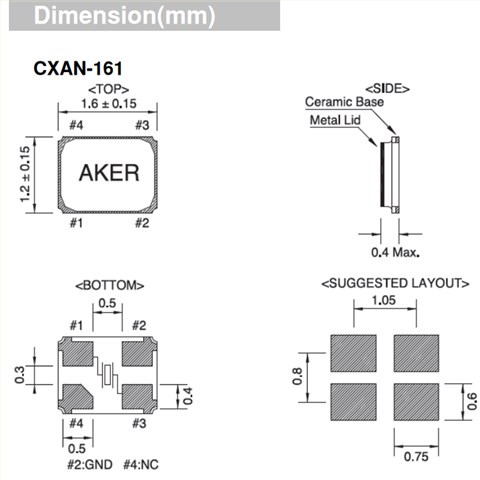 Dimension(mm)

CXAN-161

<TOP>
1.6 ± 0.15
#4 #3
1.2 ± 0.15
AKER
#1 #2

<SIDE>
Ceramic Base
Metal Lid
0.4 Max.

<BOTTOM>
0.5
#1 #2
0.3
0.4
#4 #3
0.5
#2:GND #4:NC

<SUGGESTED LAYOUT>
1.05
0.8
0.6
0.75